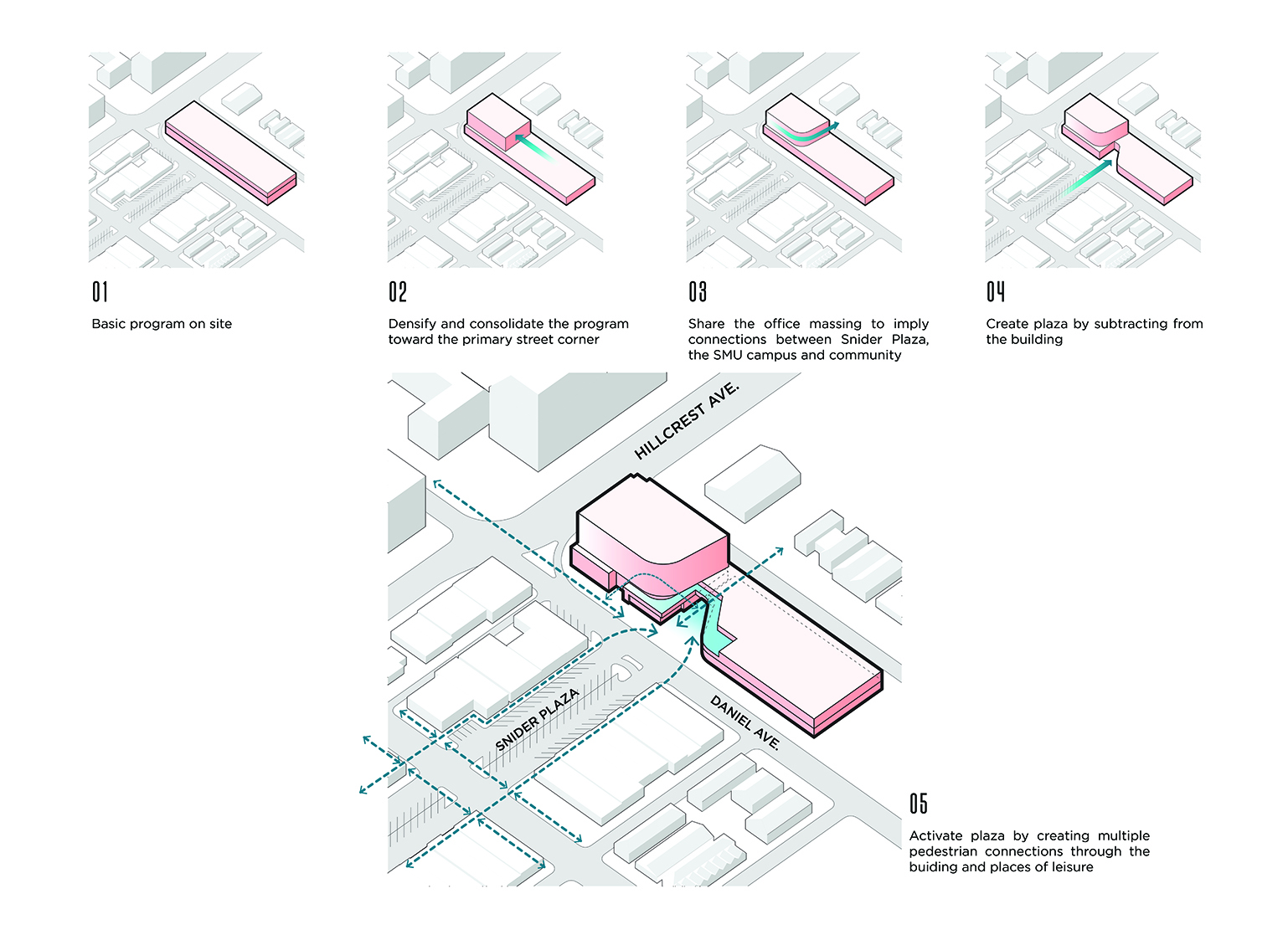 01

Basic program on site

02

Densify and consolidate the program toward the primary street corner

03

Share the office massing to imply connections between Snider Plaza, the SMU campus and community

04

Create plaza by subtracting from the building

HILLCREST AVE.

SNIDER PLAZA

DANIEL AVE.

05

Activate plaza by creating multiple pedestrian connections through the buiding and places of leisure