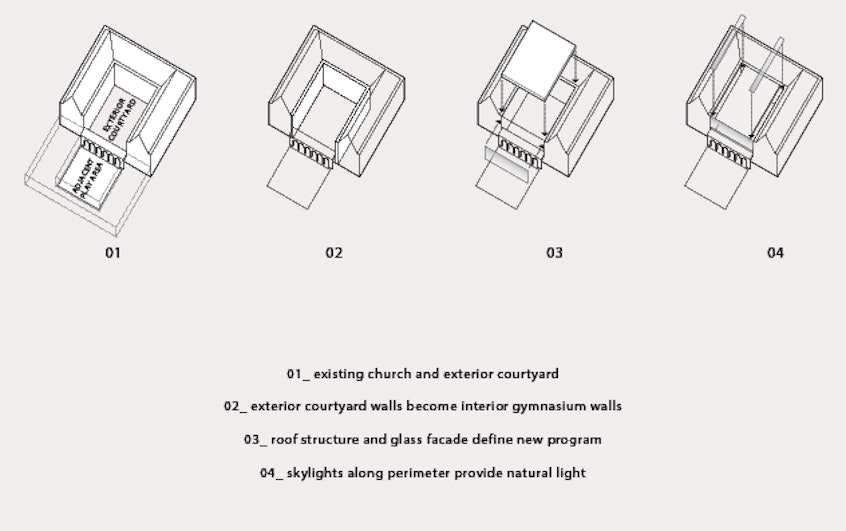 EXTERIOR COURTYARD

ADJACENT PLAY AREA

01

02

03

04

01_ existing church and exterior courtyard

02_ exterior courtyard walls become interior gymnasium walls

03_ roof structure and glass facade define new program

04_ skylights along perimeter provide natural light